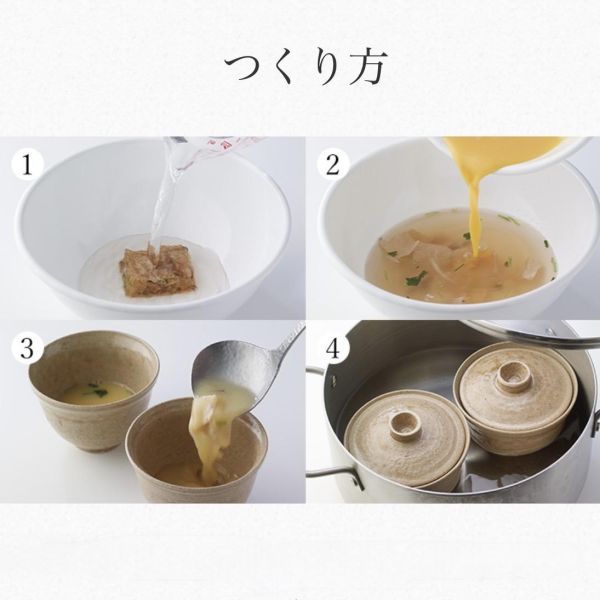 つくり方

1

2

3

4