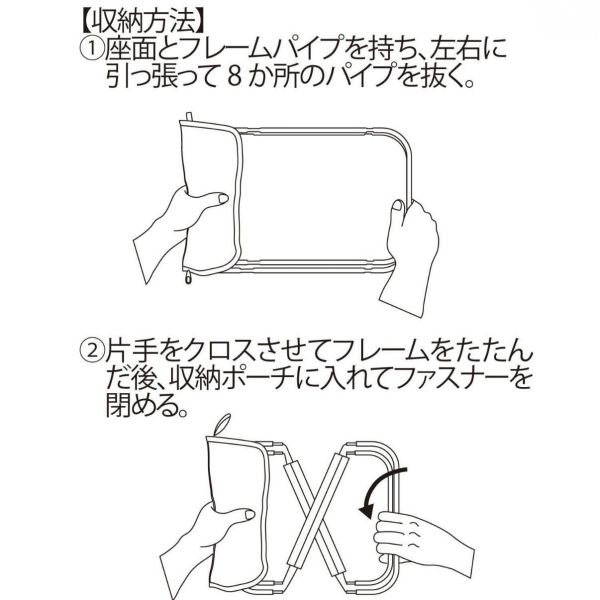 【収納方法】
①座面とフレームパイプを持ち、左右に引っ張って８か所のパイプを抜く。

②片手をクロスさせてフレームをたたんだ後、収納ポーチに入れてファスナーを閉める。