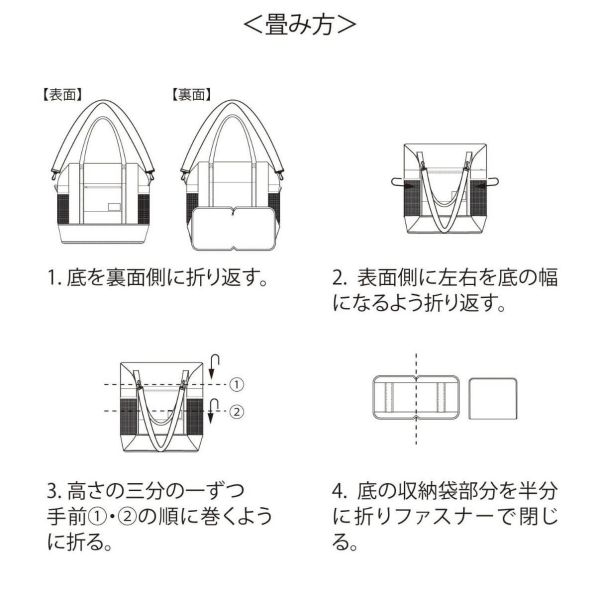 <畳み方>

【表面】

【裏面】

1. 底を裏面側に折り返す。

2. 表面側に左右を底の幅になるよう折り返す。

①

②

3. 高さの三分の一ずつ手前①・②の順に巻くように折る。

4. 底の収納袋部分を半分に折りファスナーで閉じる。