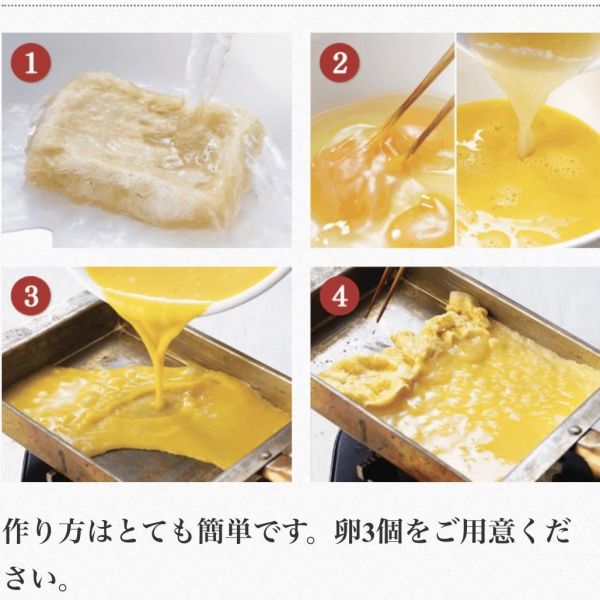 1

2

3

4

作り方はとても簡単です。卵3個をご用意ください。