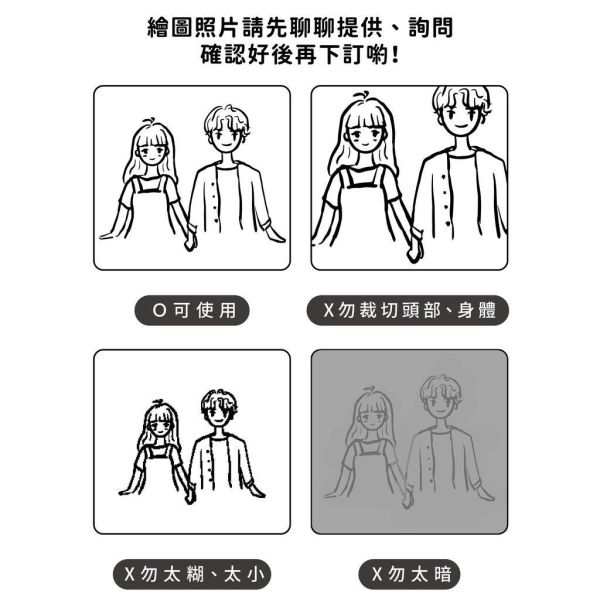 繪圖照片請先聊聊提供、詢問
確認好後再下訂喲!

O 可使用

X 勿裁切頭部、身體

X 勿太糊、太小

X 勿太暗