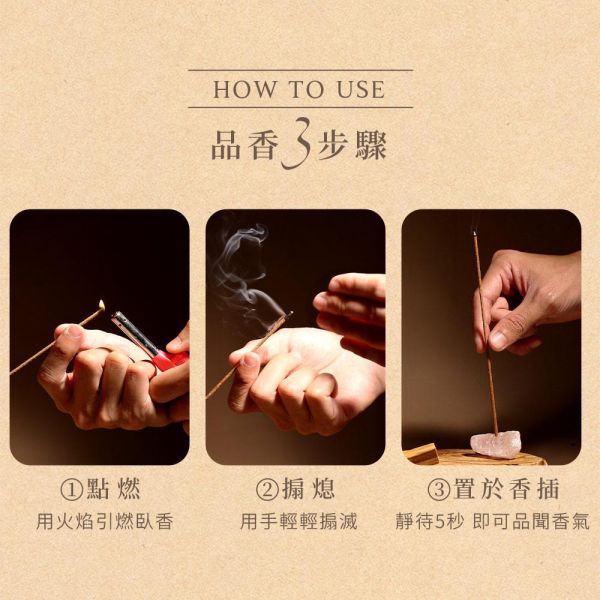 HOW TO USE

品香3步驟

①點燃
用火焰引燃臥香

②搧熄
用手輕輕搧滅

③置於香插
靜待5秒 即可品聞香氣