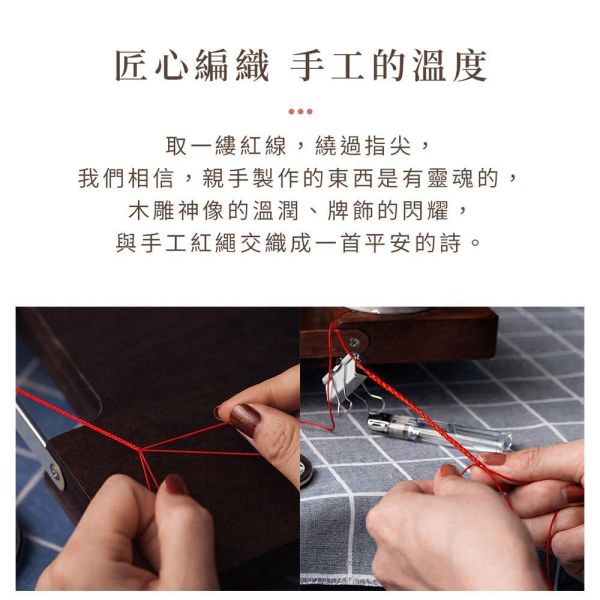 匠心編織 手工的溫度

取一縷紅線，繞過指尖，
我們相信，親手製作的東西是有靈魂的，
木雕神像的溫潤、牌飾的閃耀，
與手工紅繩交織成一首平安的詩。