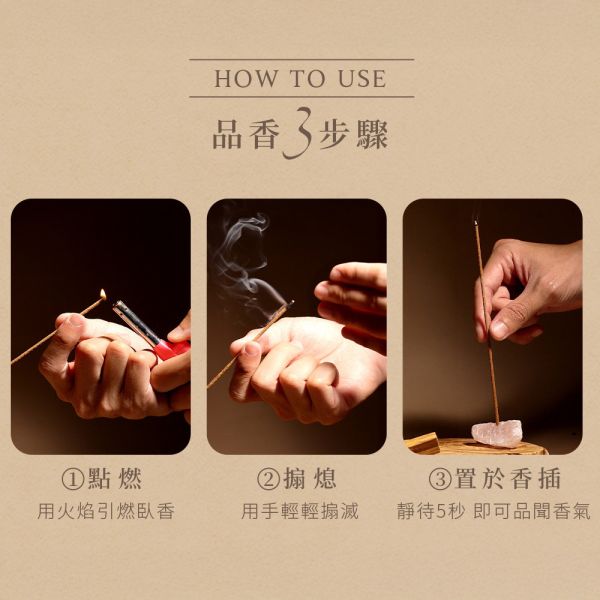 HOW TO USE

品香3步驟

①點燃
用火焰引燃臥香

②搧熄
用手輕輕搧滅

③置於香插
靜待5秒 即可品聞香氣