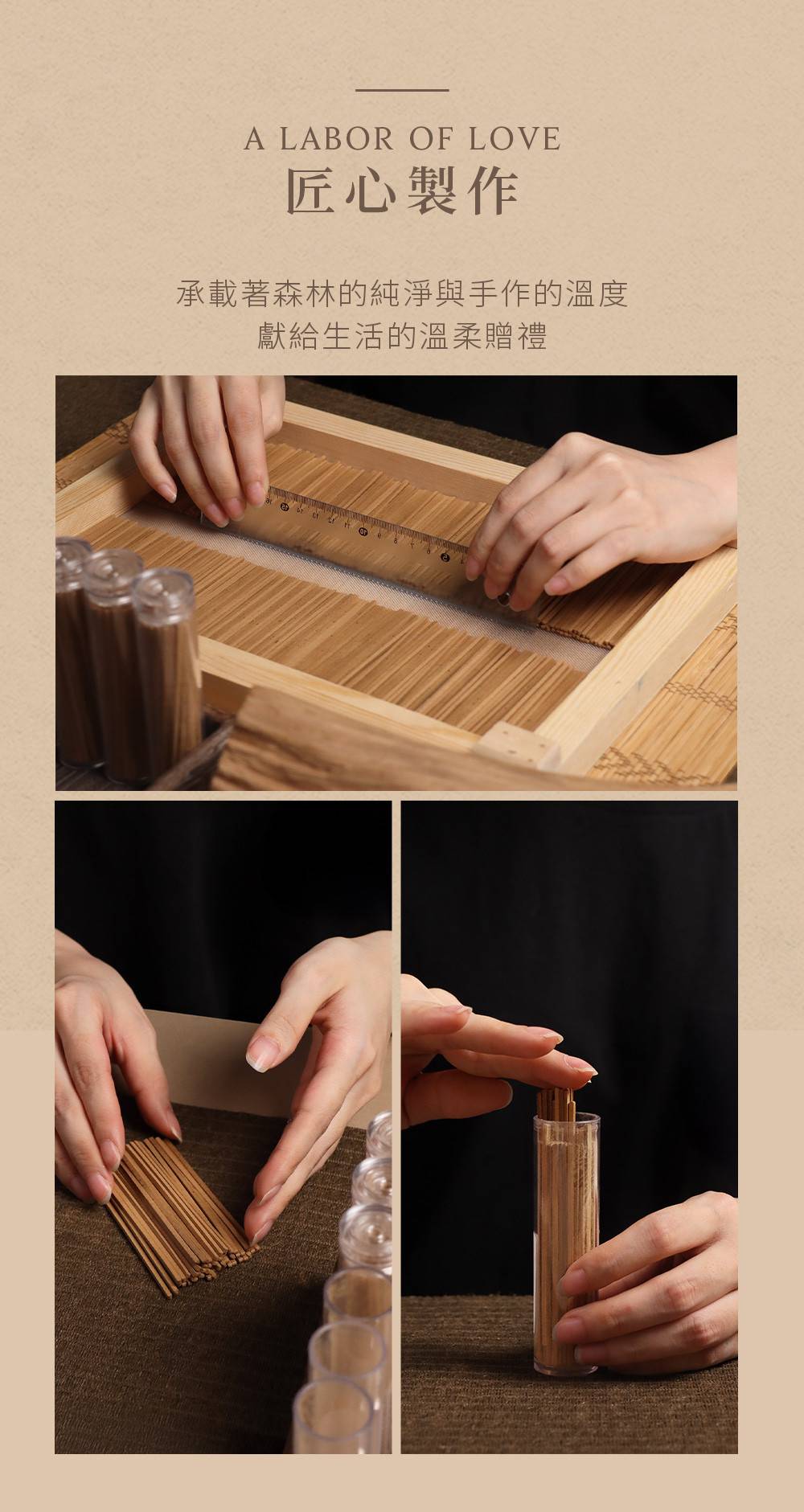 A LABOR OF LOVE
匠心製作

承載著森林的純淨與手作的溫度
獻給生活的溫柔贈禮