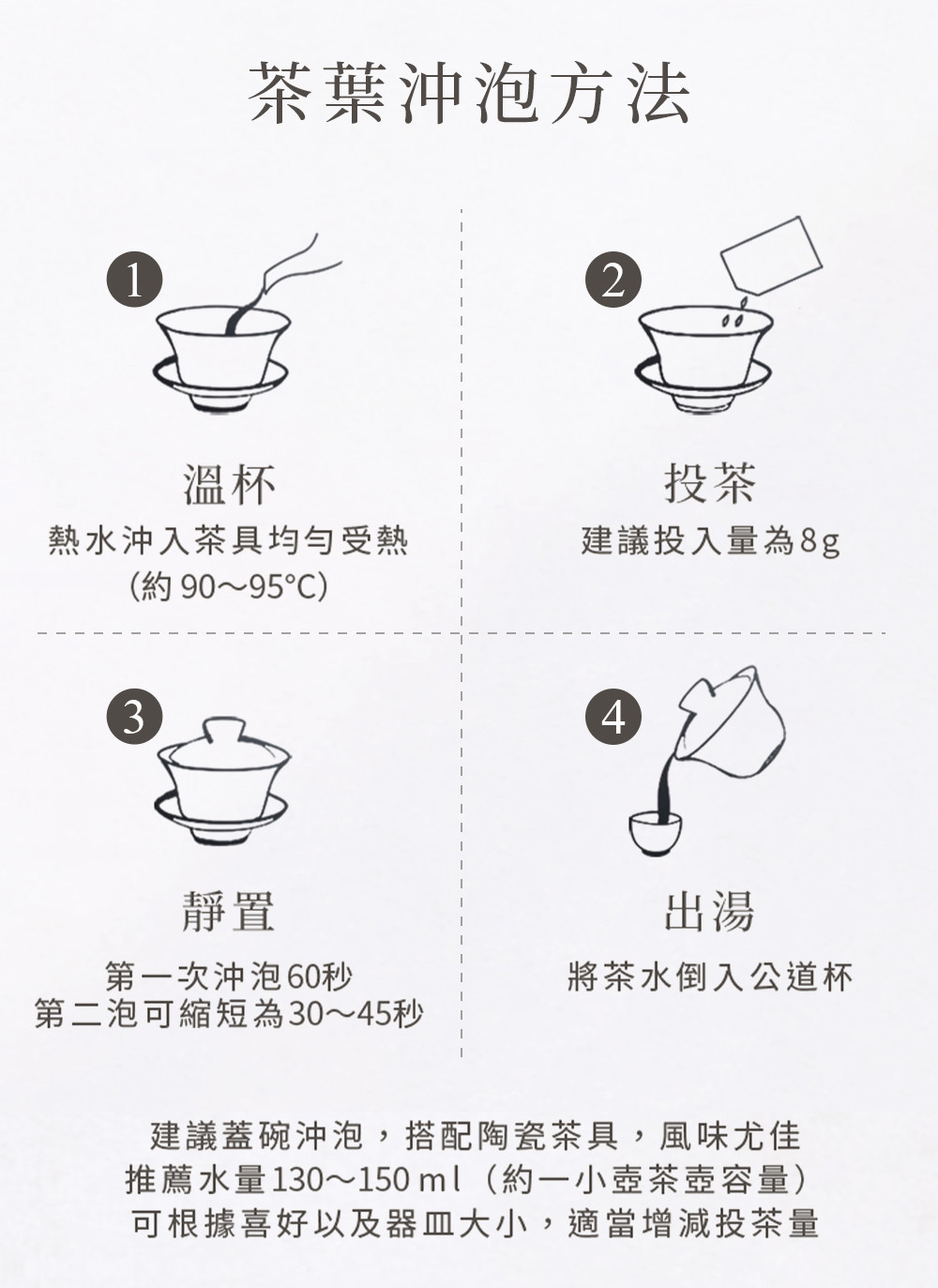 茶葉沖泡方法

1

溫杯
熱水沖入茶具均勻受熱
（約 90～95°C）

2

投茶
建議投入量為8g

3

靜置
第一次沖泡60秒
第二泡可縮短為30～45秒

4

出湯
將茶水倒入公道杯

建議蓋碗沖泡，搭配陶瓷茶具，風味尤佳
推薦水量130～150 ml（約一小壺茶壺容量）
可根據喜好以及器皿大小，適當增減投茶量