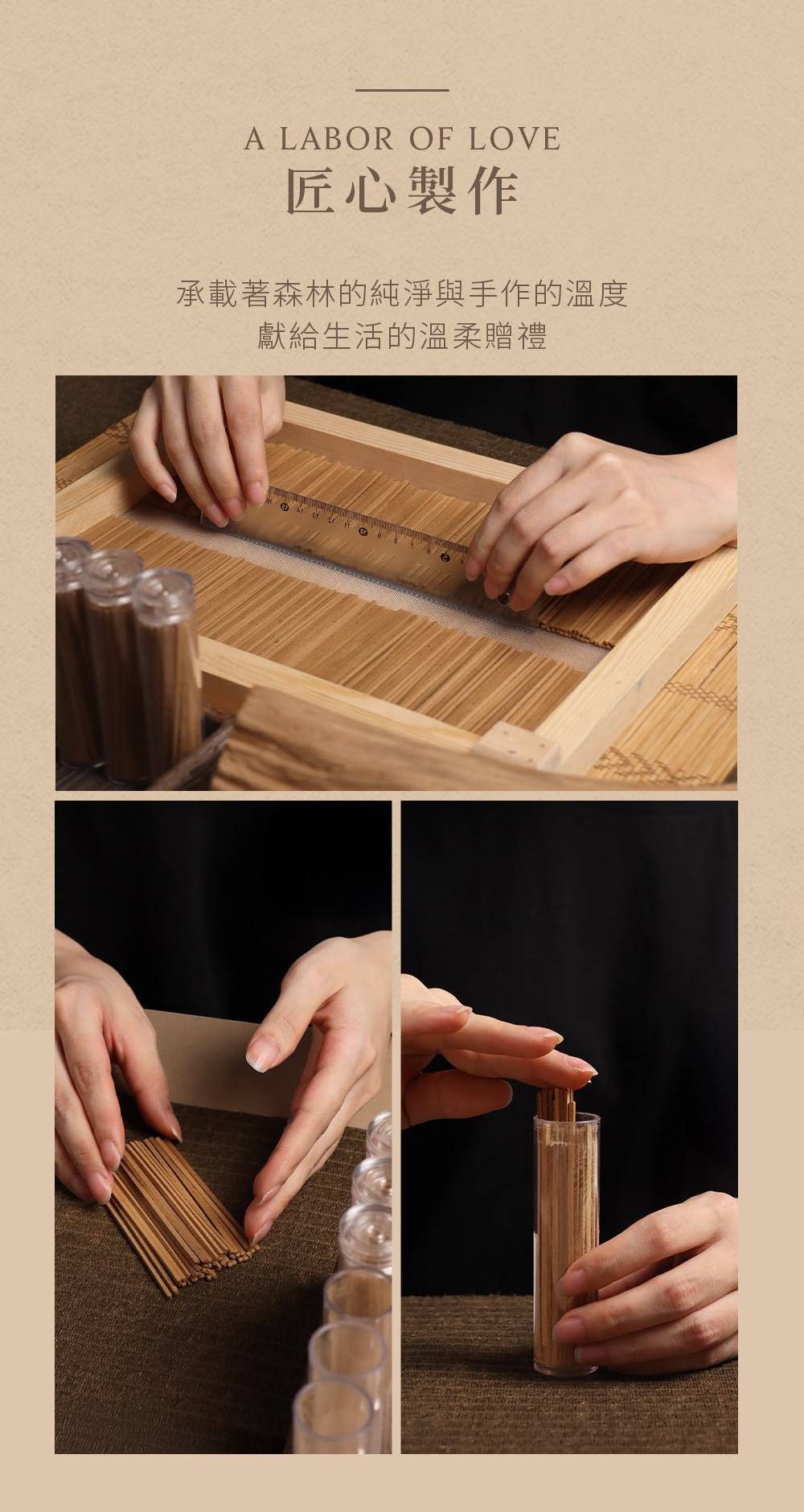 A LABOR OF LOVE
匠心製作

承載著森林的純淨與手作的溫度
獻給生活的溫柔贈禮