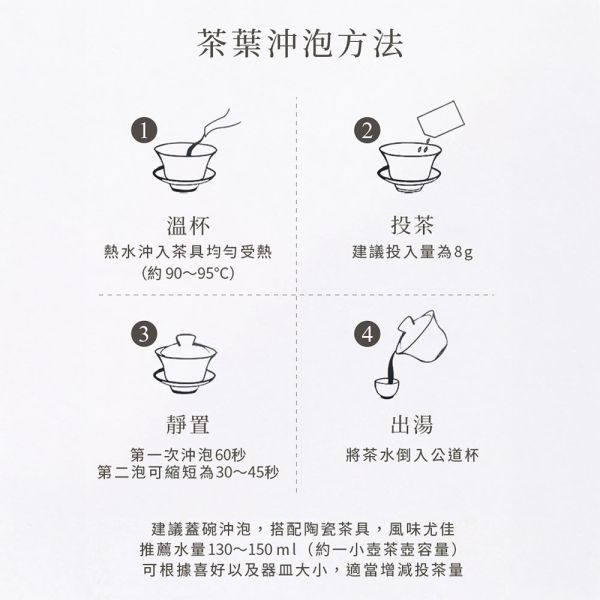 茶葉沖泡方法

1
溫杯
熱水沖入茶具均勻受熱
（約 90～95°C）

2
投茶
建議投入量為8g

3
靜置
第一次沖泡60秒
第二泡可縮短為30～45秒

4
出湯
將茶水倒入公道杯

建議蓋碗沖泡，搭配陶瓷茶具，風味尤佳
推薦水量130～150 ml（約一小壺茶壺容量）
可根據喜好以及器皿大小，適當增減投茶量