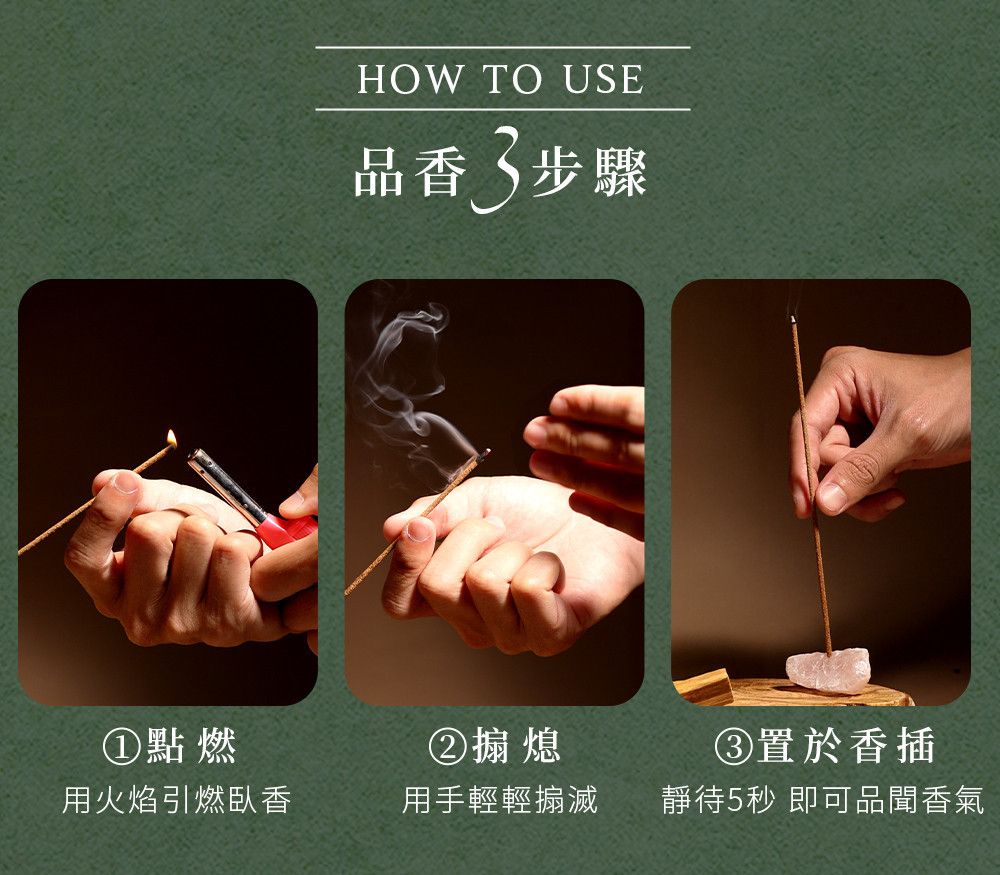 HOW TO USE

品香3步驟

①點燃
用火焰引燃臥香

②搧熄
用手輕輕搧滅

③置於香插
靜待5秒 即可品聞香氣