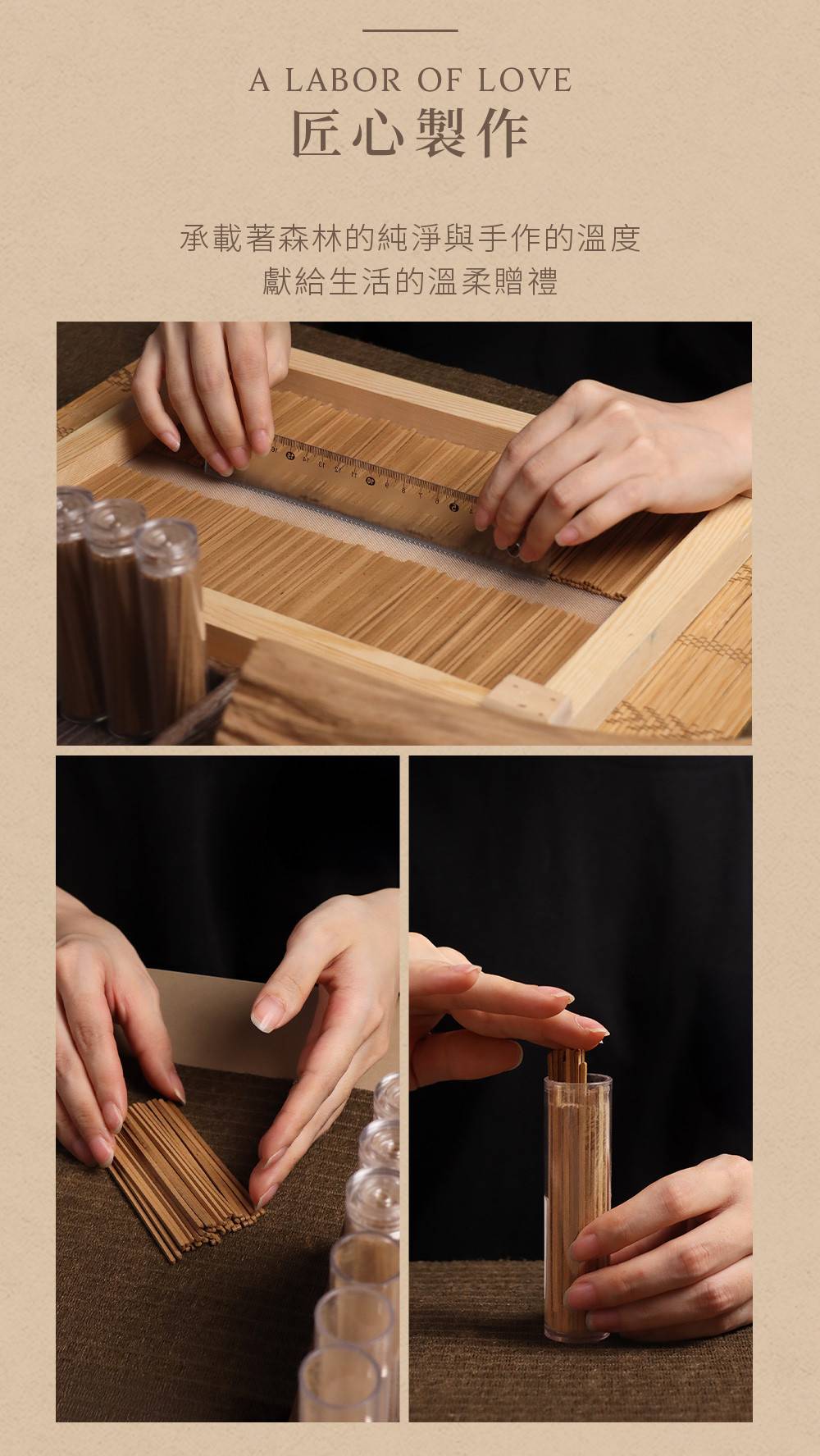 A LABOR OF LOVE
匠心製作

承載著森林的純淨與手作的溫度
獻給生活的溫柔贈禮