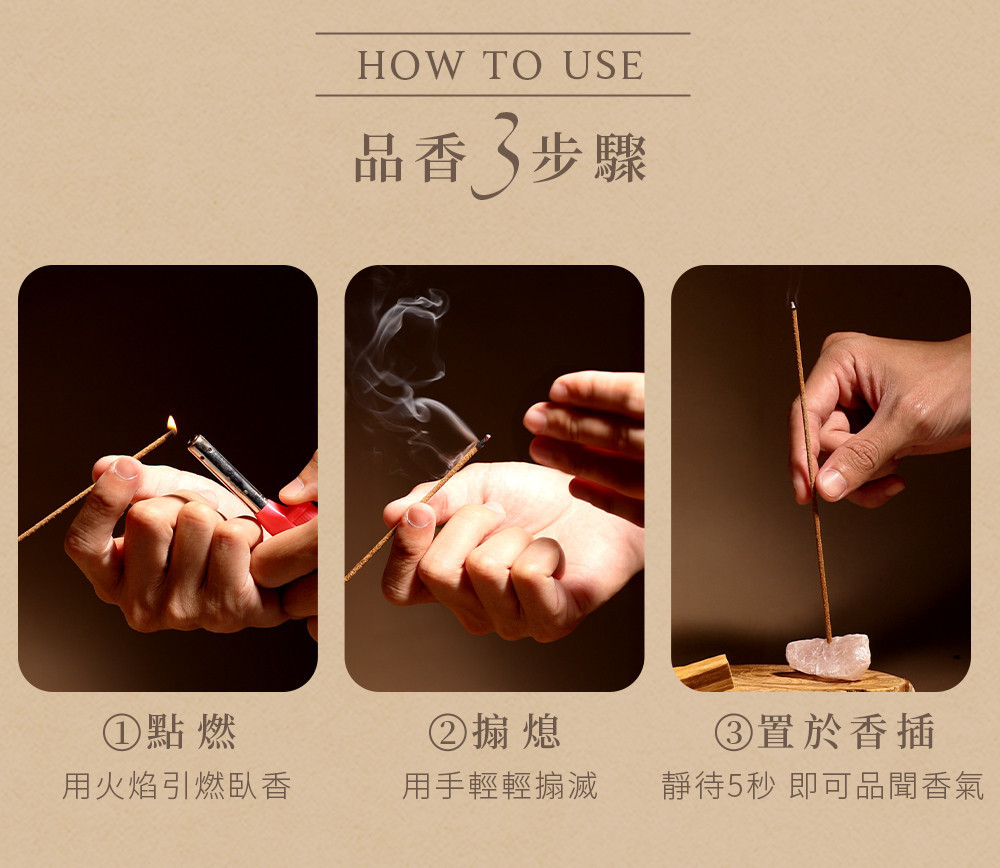 HOW TO USE

品香3步驟

①點燃
用火焰引燃臥香

②搧熄
用手輕輕搧滅

③置於香插
靜待5秒 即可品聞香氣