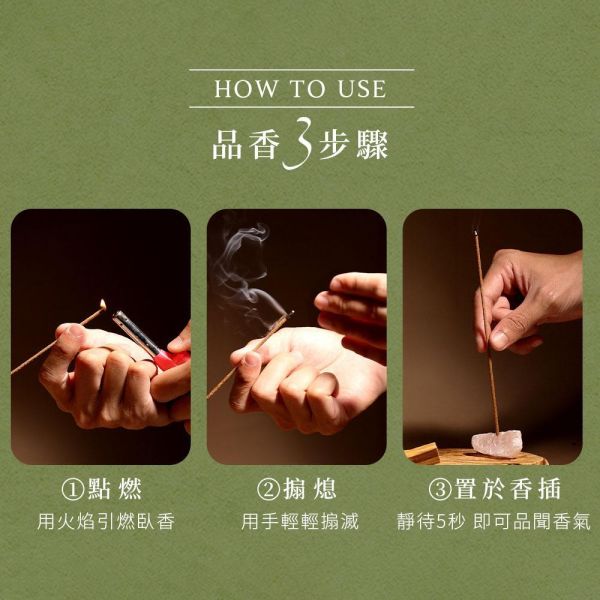 HOW TO USE

品香3步驟

①點燃
用火焰引燃臥香

②搧熄
用手輕輕搧滅

③置於香插
靜待5秒 即可品聞香氣