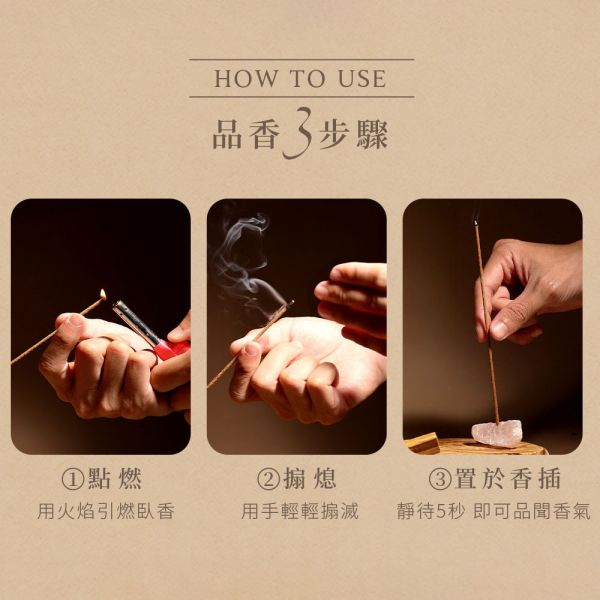 HOW TO USE

品香3步驟

①點燃
用火焰引燃臥香

②搧熄
用手輕輕搧滅

③置於香插
靜待5秒 即可品聞香氣