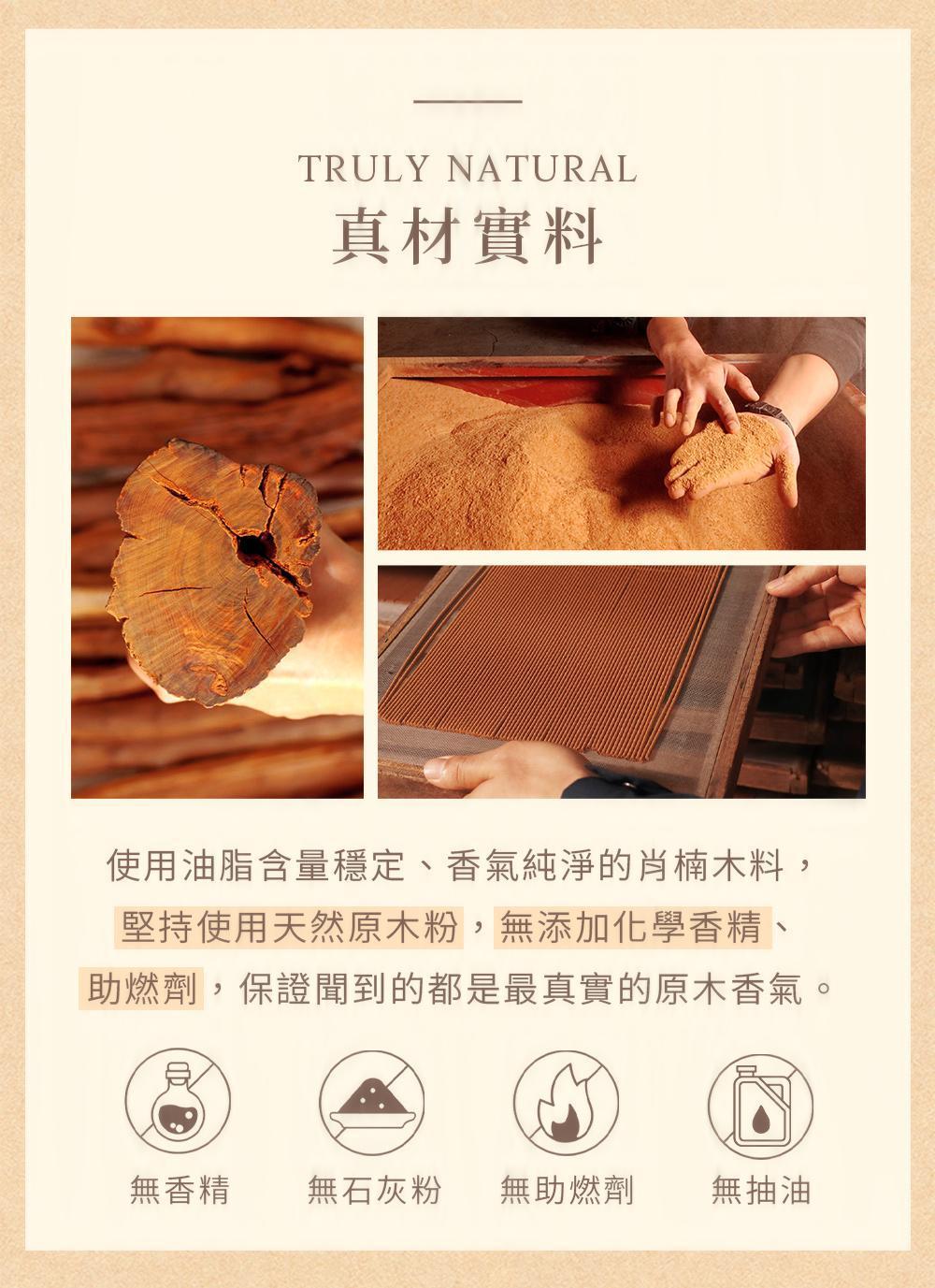 TRULY NATURAL
真材實料

使用油脂含量穩定、香氣純淨的肖楠木料，堅持使用天然原木粉，無添加化學香精、助燃劑，保證聞到的都是最真實的原木香氣。

無香精
無石灰粉
無助燃劑
無抽油