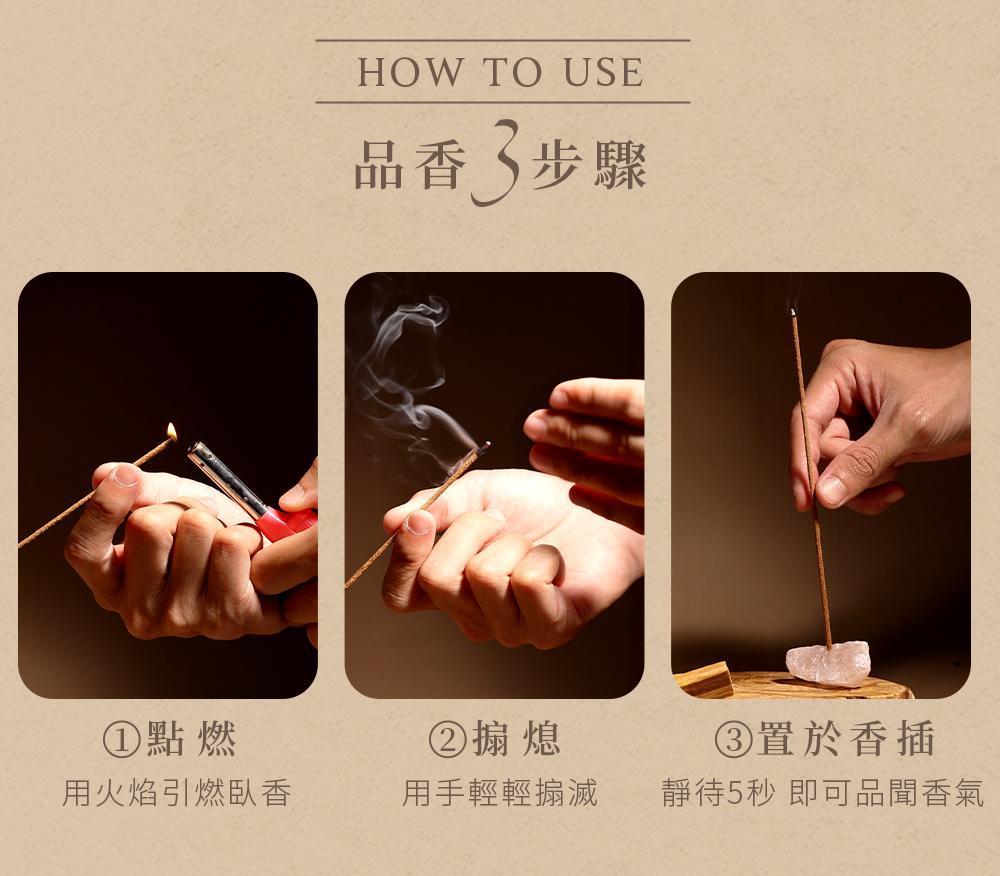 HOW TO USE

品香3步驟

①點燃
用火焰引燃臥香

②搧熄
用手輕輕搧滅

③置於香插
靜待5秒 即可品聞香氣