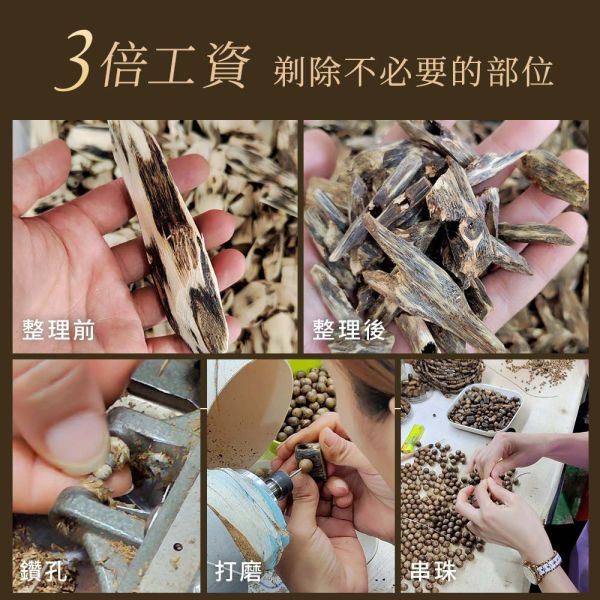 3倍工資 剃除不必要的部位

整理前

整理後

鑽孔

打磨

串珠