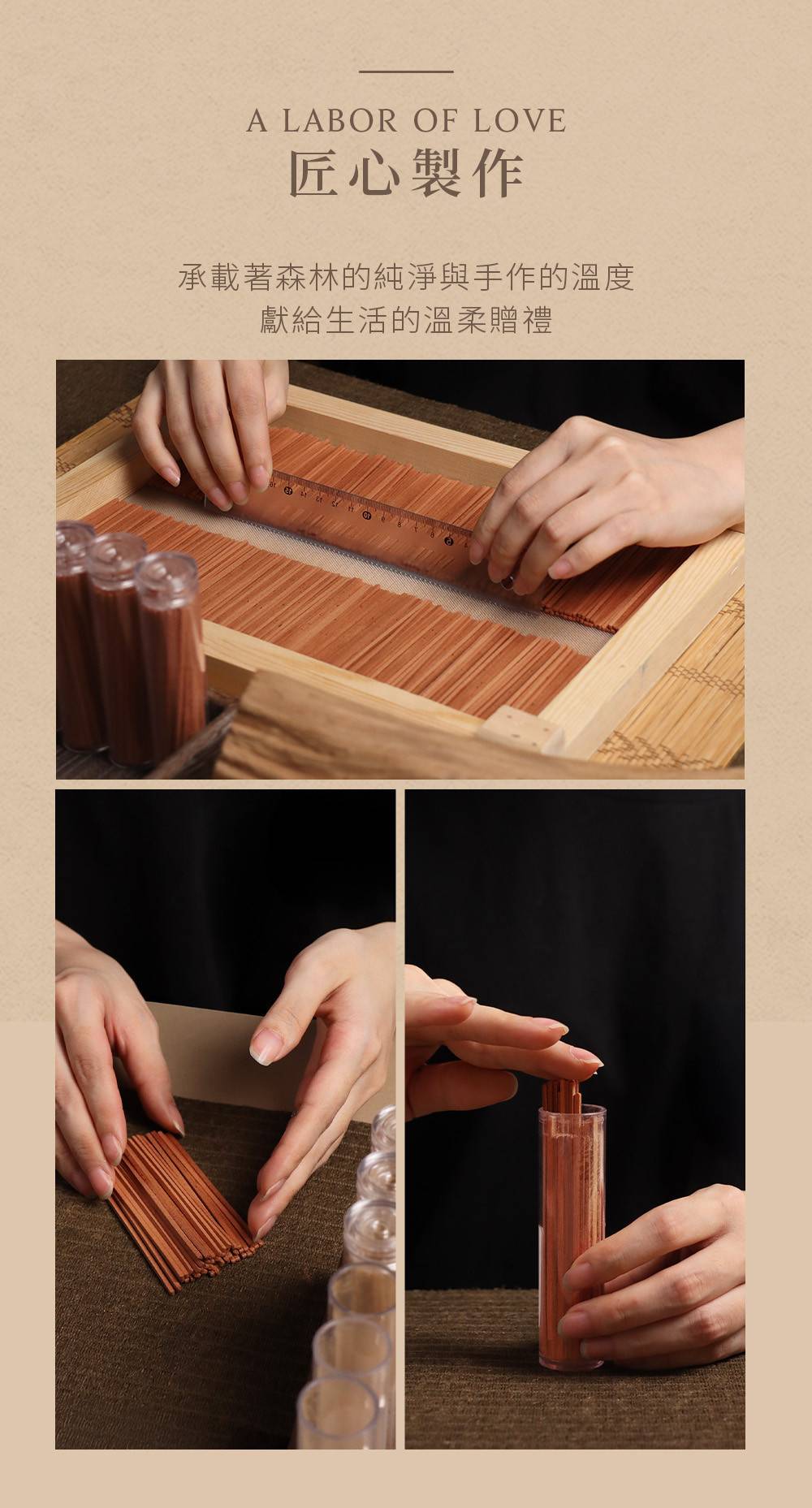 A LABOR OF LOVE
匠心製作

承載著森林的純淨與手作的溫度
獻給生活的溫柔贈禮