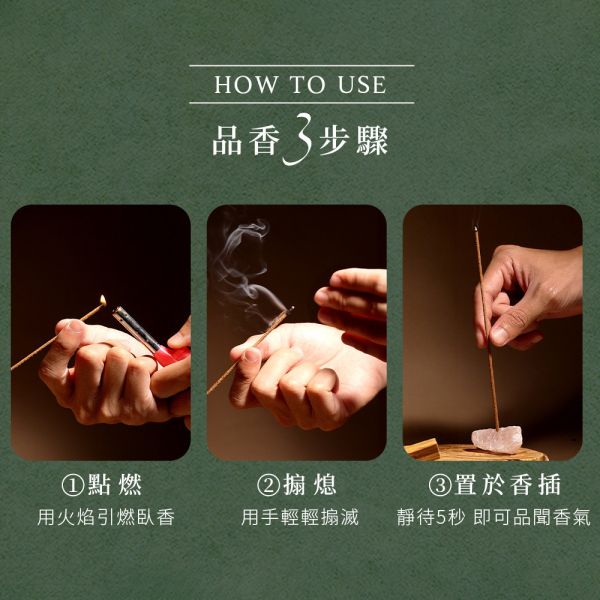 HOW TO USE

品香3步驟

①點燃
用火焰引燃臥香

②搧熄
用手輕輕搧滅

③置於香插
靜待5秒 即可品聞香氣