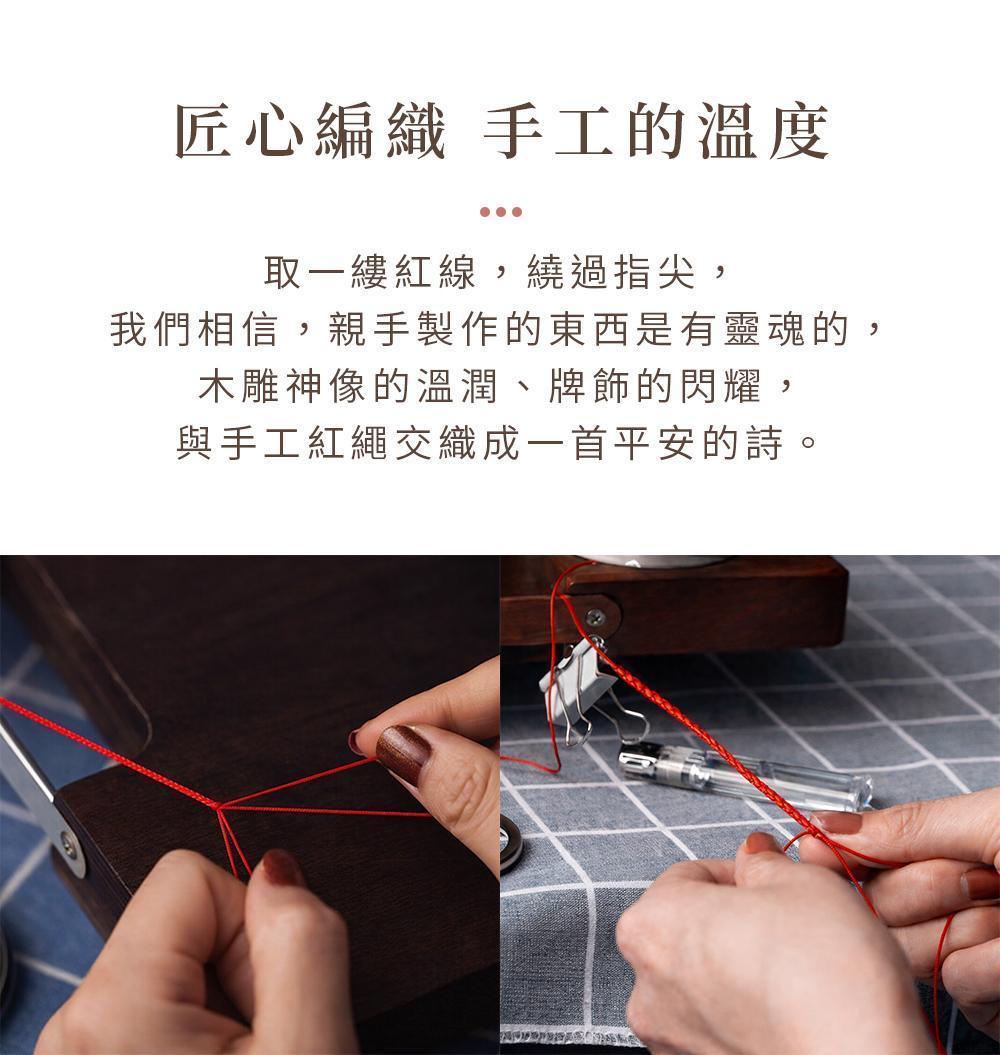 匠心編織 手工的溫度

取一縷紅線，繞過指尖，
我們相信，親手製作的東西是有靈魂的，
木雕神像的溫潤、牌飾的閃耀，
與手工紅繩交織成一首平安的詩。