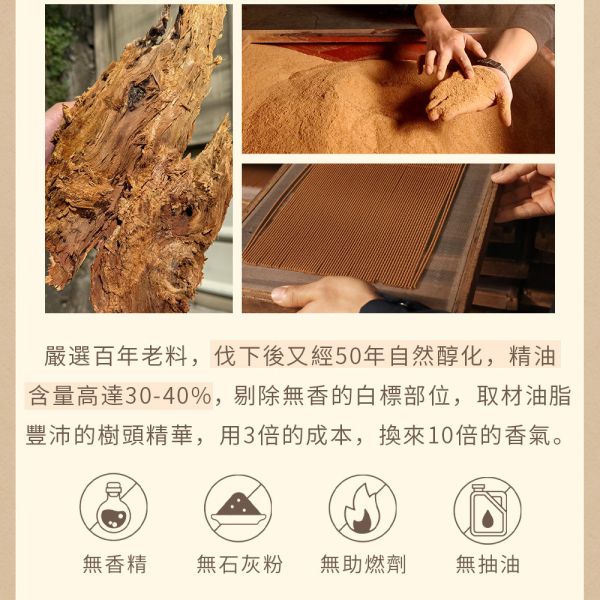 嚴選百年老料，伐下後又經50年自然醇化，精油含量高達30-40%，剔除無香的白標部位，取材油脂豐沛的樹頭精華，用3倍的成本，換來10倍的香氣。

無香精

無石灰粉

無助燃劑

無抽油