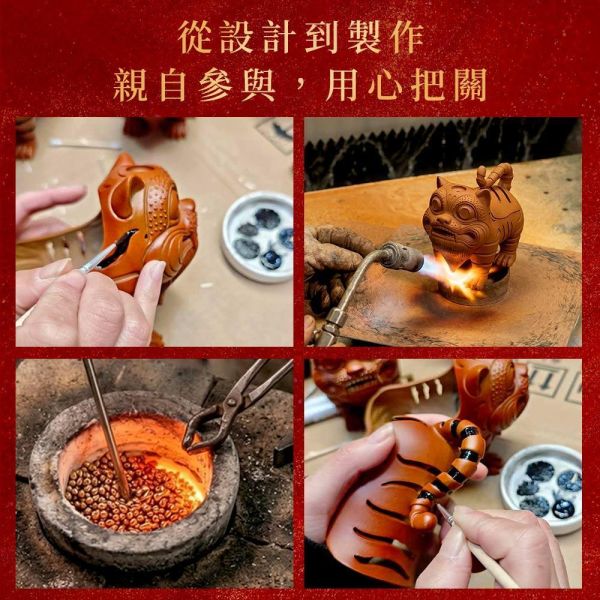 從設計到製作
親自參與，用心把關