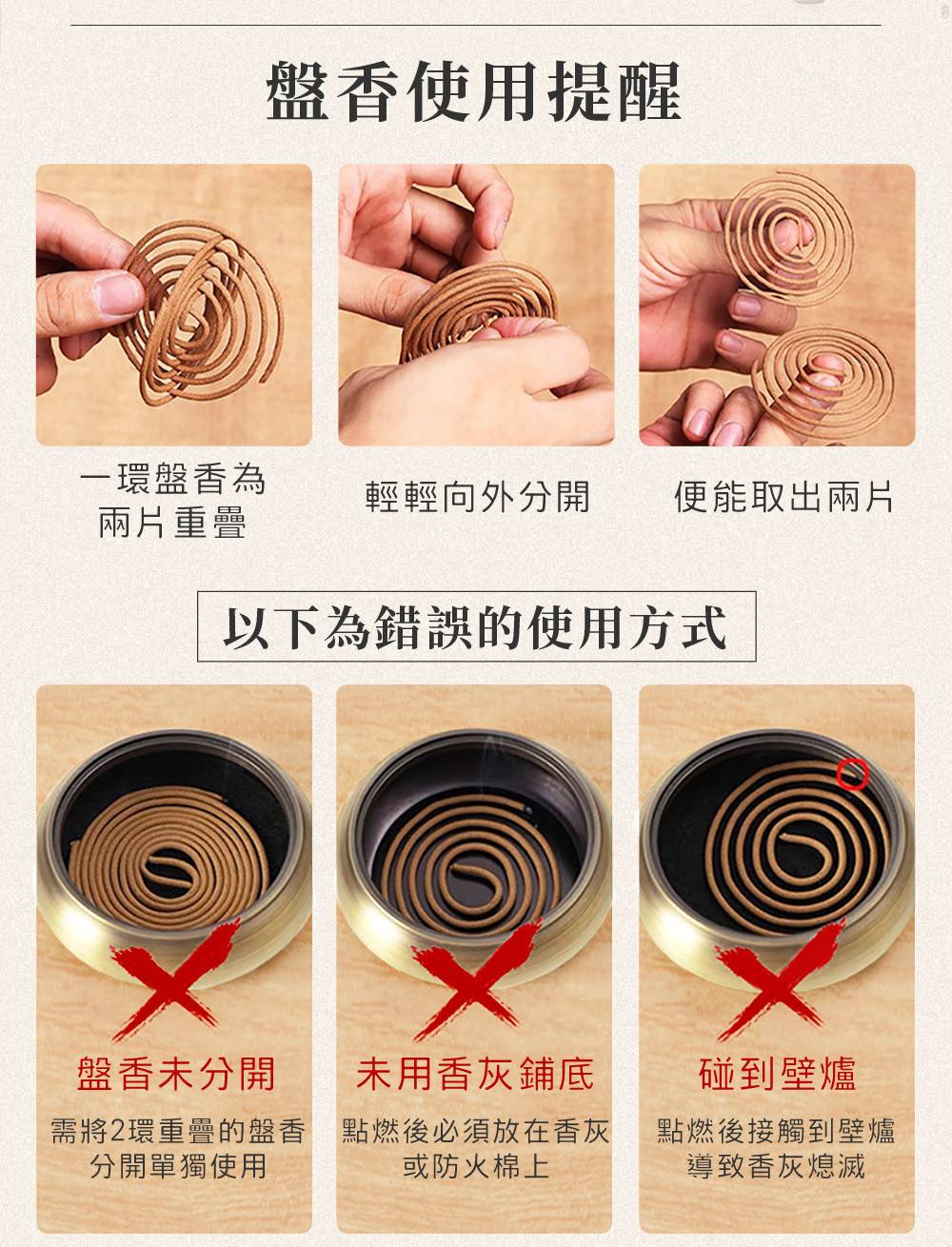 盤香使用提醒

一環盤香為兩片重疊

輕輕向外分開

便能取出兩片

以下為錯誤的使用方式

盤香未分開

需將2環重疊的盤香分開單獨使用

未用香灰鋪底

點燃後必須放在香灰或防火棉上

碰到壁爐

點燃後接觸到壁爐導致香灰熄滅