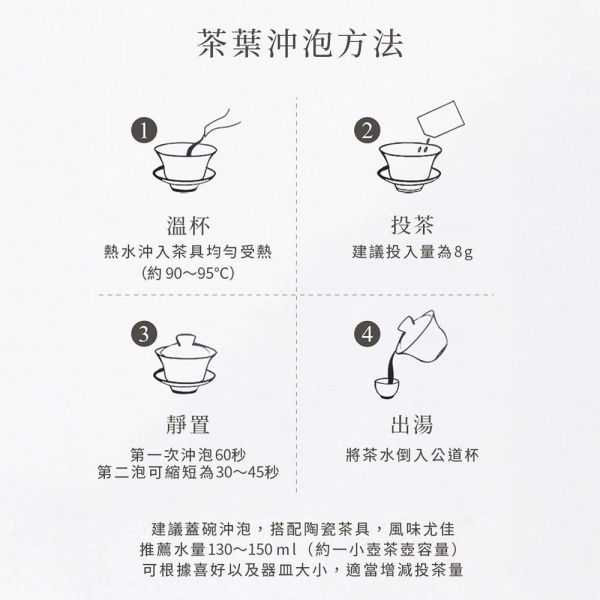 茶葉沖泡方法

1
溫杯
熱水沖入茶具均勻受熱
(約 90～95°C)

2
投茶
建議投入量為8g

3
靜置
第一次沖泡60秒
第二泡可縮短為30～45秒

4
出湯
將茶水倒入公道杯

建議蓋碗沖泡，搭配陶瓷茶具，風味尤佳
推薦水量130～150 ml（約一小壺茶壺容量）
可根據喜好以及器皿大小，適當增減投茶量