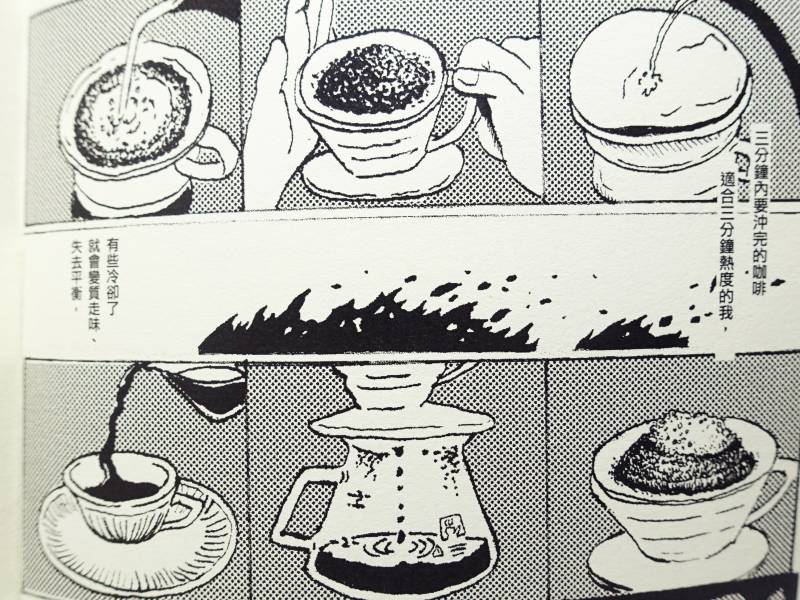 三分鐘內要沖完的咖啡
適合三分鐘熱度的我，

有些冷卻了
就會變質走味、
失去平衡，