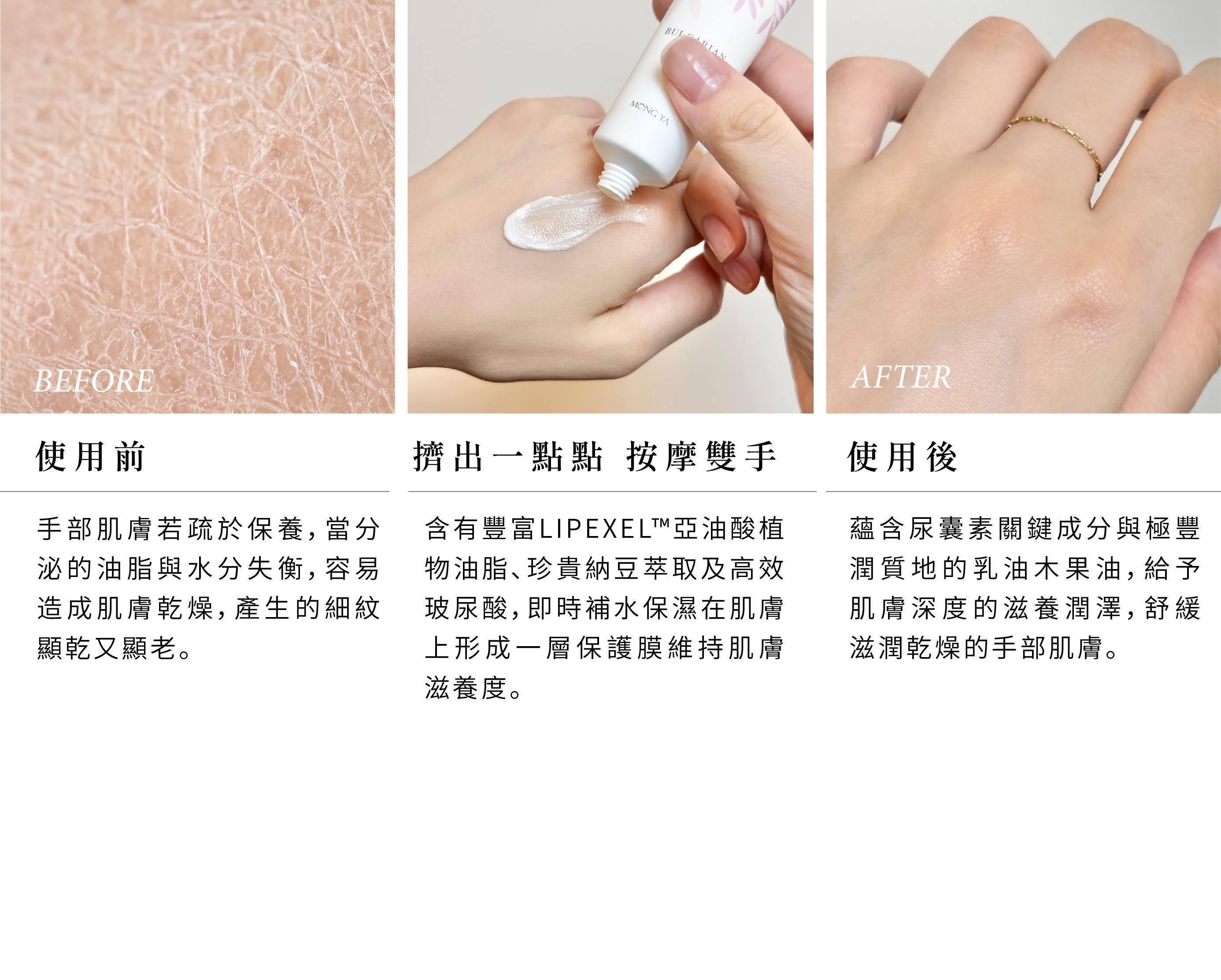 BEFORE

使用前

手部肌膚若疏於保養，當分泌的油脂與水分失衡，容易造成肌膚乾燥，產生的細紋顯乾又顯老。

BULGARIAN

MONG YA

擠出一點點 按摩雙手

含有豐富LIPEXEL™亞油酸植物油脂、珍貴納豆萃取及高效玻尿酸，即時補水保濕在肌膚上形成一層保護膜維持肌膚滋養度。

AFTER

使用後

蘊含尿囊素關鍵成分與極豐潤質地的乳油木果油，給予肌膚深度的滋養潤澤，舒緩滋潤乾燥的手部肌膚。