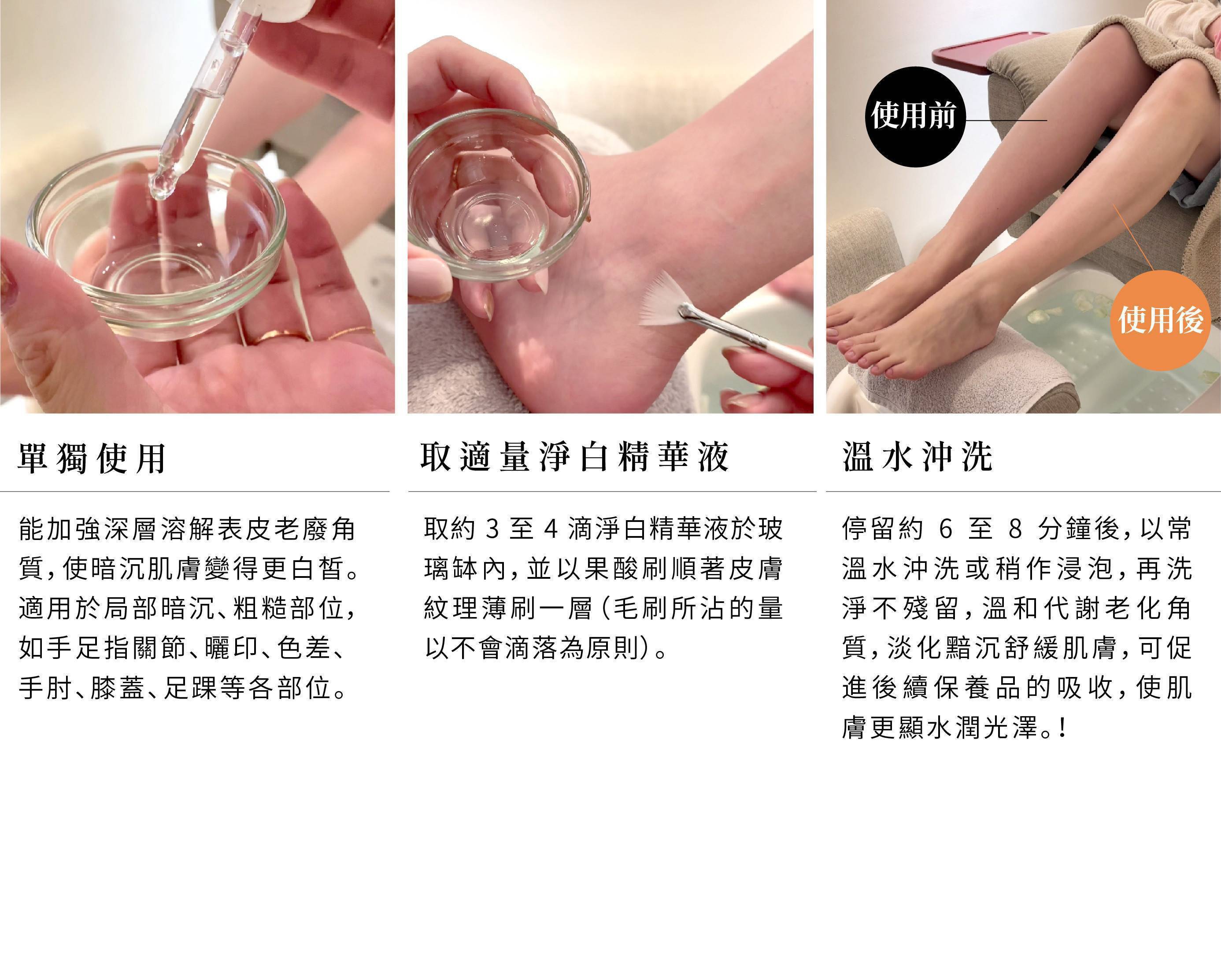 使用前

使用後

單獨使用

能加強深層溶解表皮老廢角質，使暗沉肌膚變得更白皙。適用於局部暗沉、粗糙部位，如手足指關節、曬印、色差、手肘、膝蓋、足踝等各部位。

取適量淨白精華液

取約 3 至 4 滴淨白精華液於玻璃缽內，並以果酸刷順著皮膚紋理薄刷一層（毛刷所沾的量以不會滴落為原則）。

溫水沖洗

停留約 6 至 8 分鐘後，以常溫水沖洗或稍作浸泡，再洗淨不殘留，溫和代謝老化角質，淡化黯沉舒緩肌膚，可促進後續保養品的吸收，使肌膚更顯水潤光澤。!