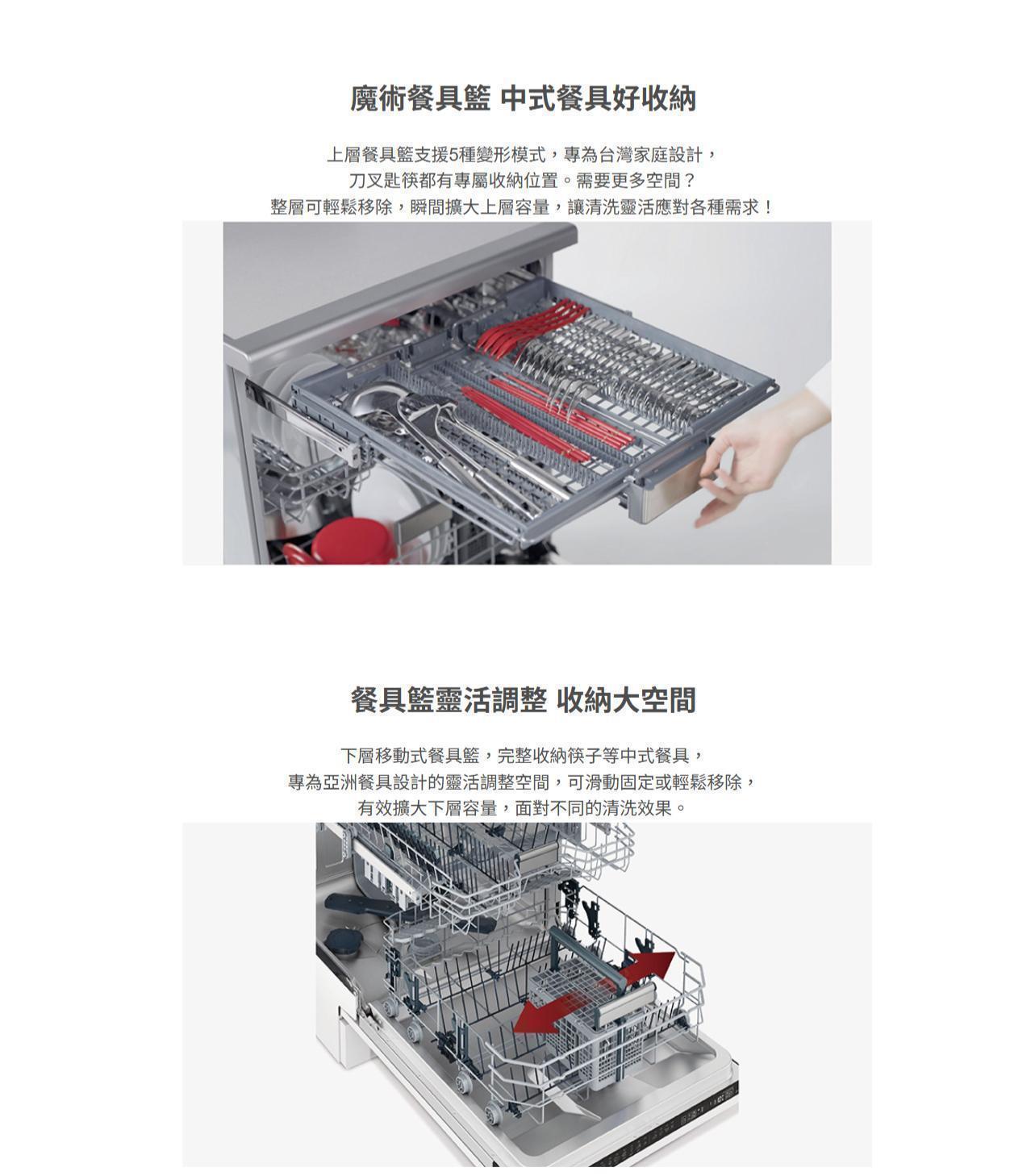 魔術餐具籃 中式餐具好收納

上層餐具籃支援5種變形模式，專為台灣家庭設計，
刀叉匙筷都有專屬收納位置。需要更多空間？
整層可輕鬆移除，瞬間擴大上層容量，讓清洗靈活應對各種需求！

餐具籃靈活調整 收納大空間

下層移動式餐具籃，完整收納筷子等中式餐具，
專為亞洲餐具設計的靈活調整空間，可滑動固定或輕鬆移除，
有效擴大下層容量，面對不同的清洗效果。