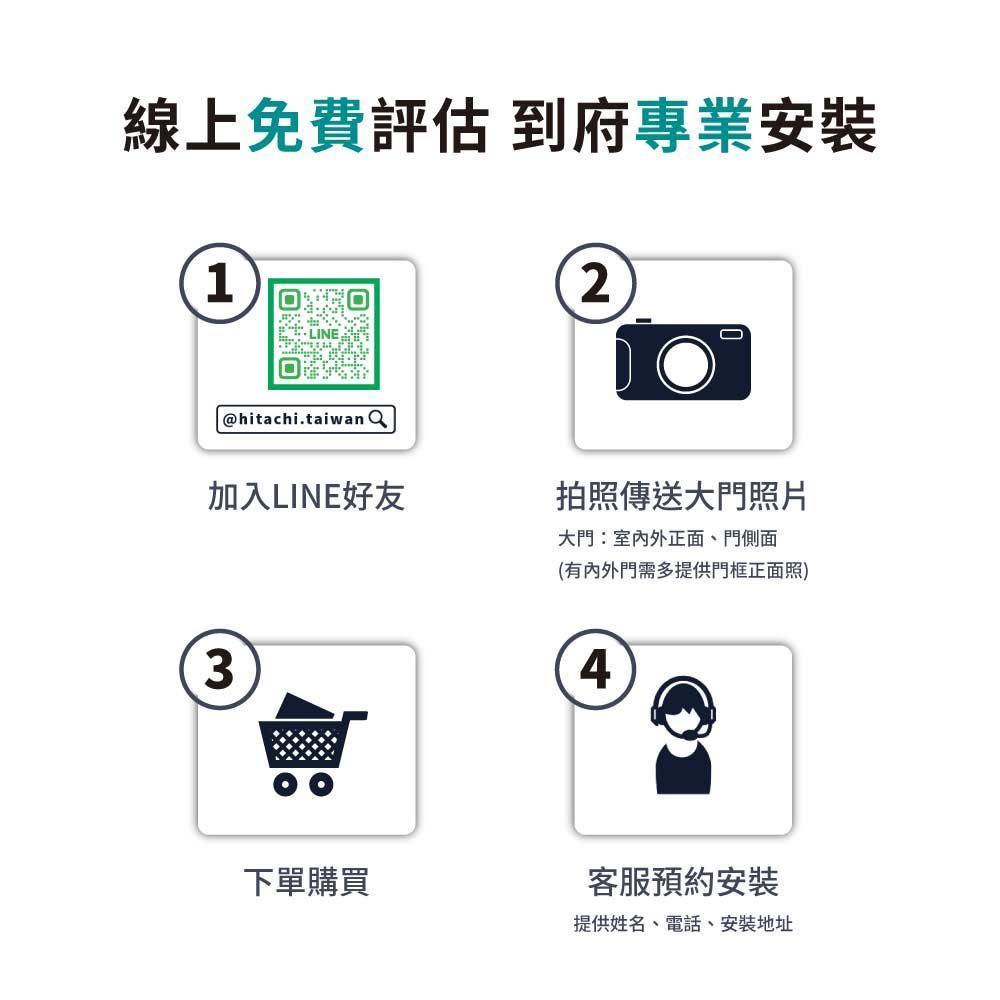 線上免費評估 到府專業安裝

1

LINE

@hitachi.taiwan

加入LINE好友

2

拍照傳送大門照片

大門：室內外正面、門側面
(有內外門需多提供門框正面照)

3

下單購買

4

客服預約安裝

提供姓名、電話、安裝地址