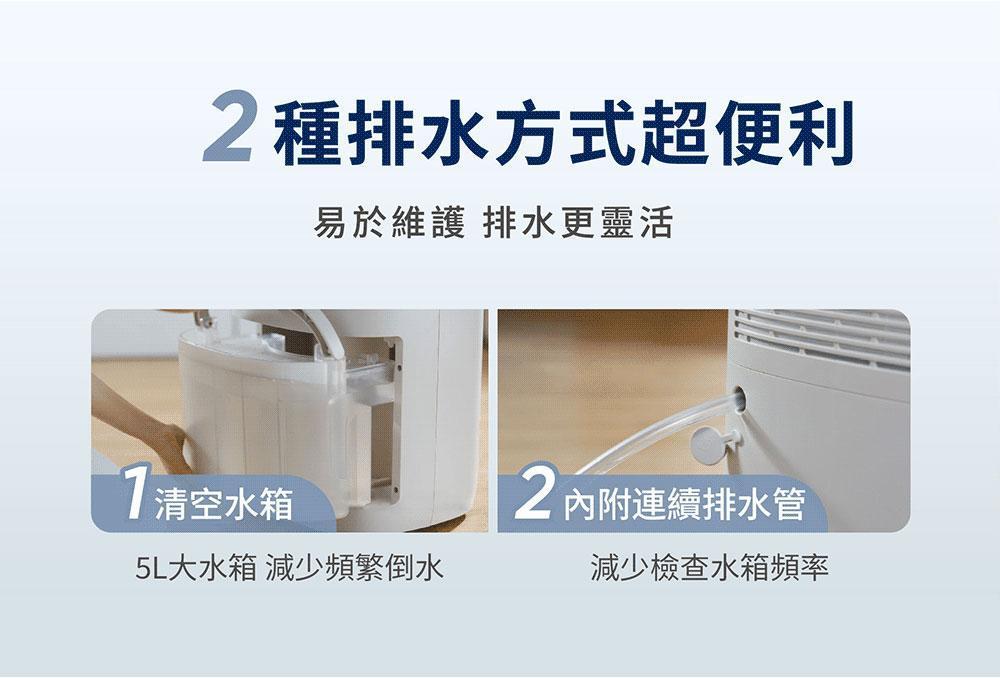 2 種排水方式超便利

易於維護 排水更靈活

1 清空水箱

5L大水箱 減少頻繁倒水

2 內附連續排水管

減少檢查水箱頻率