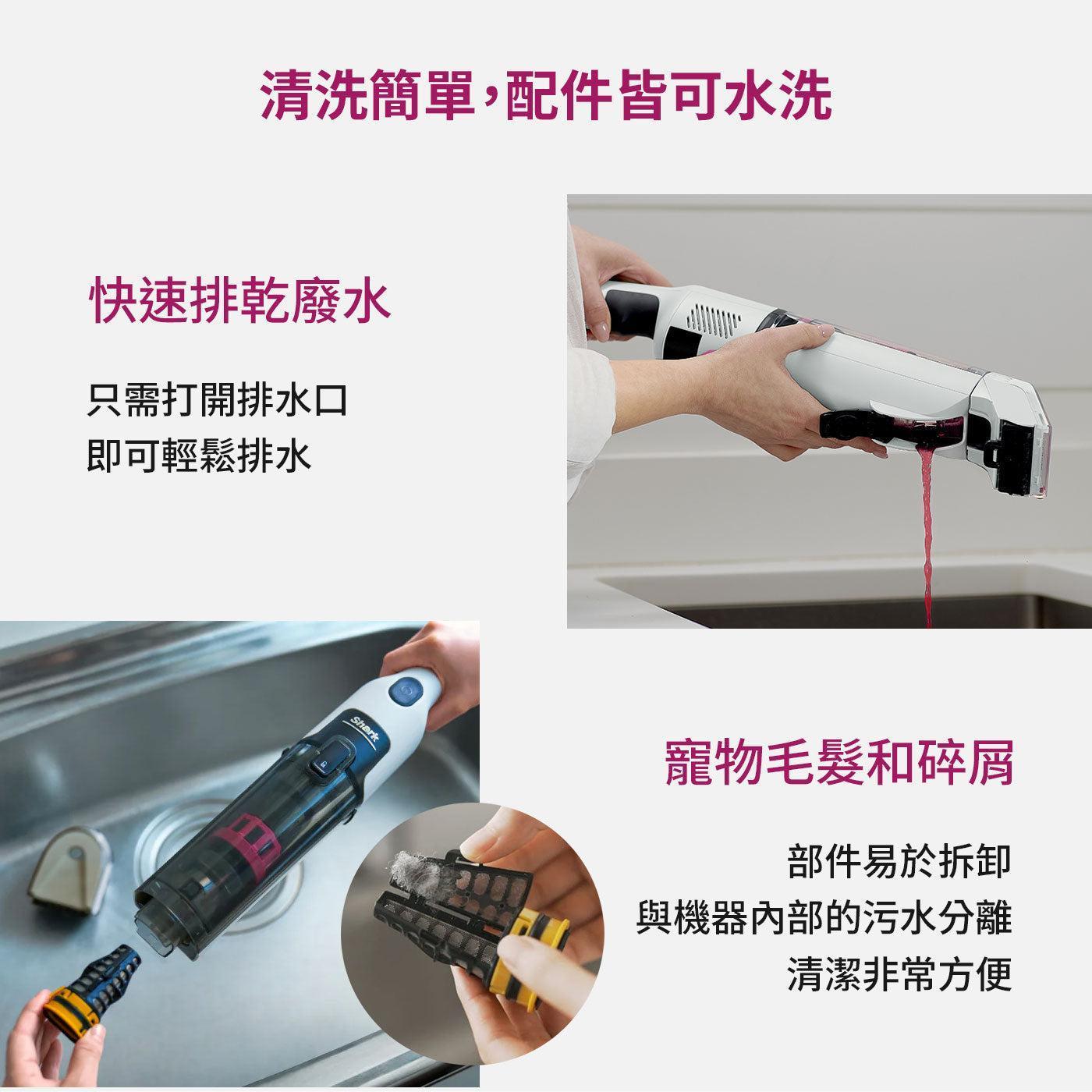 清洗簡單，配件皆可水洗

快速排乾廢水

只需打開排水口
即可輕鬆排水

Shark

寵物毛髮和碎屑

部件易於拆卸
與機器內部的污水分離
清潔非常方便