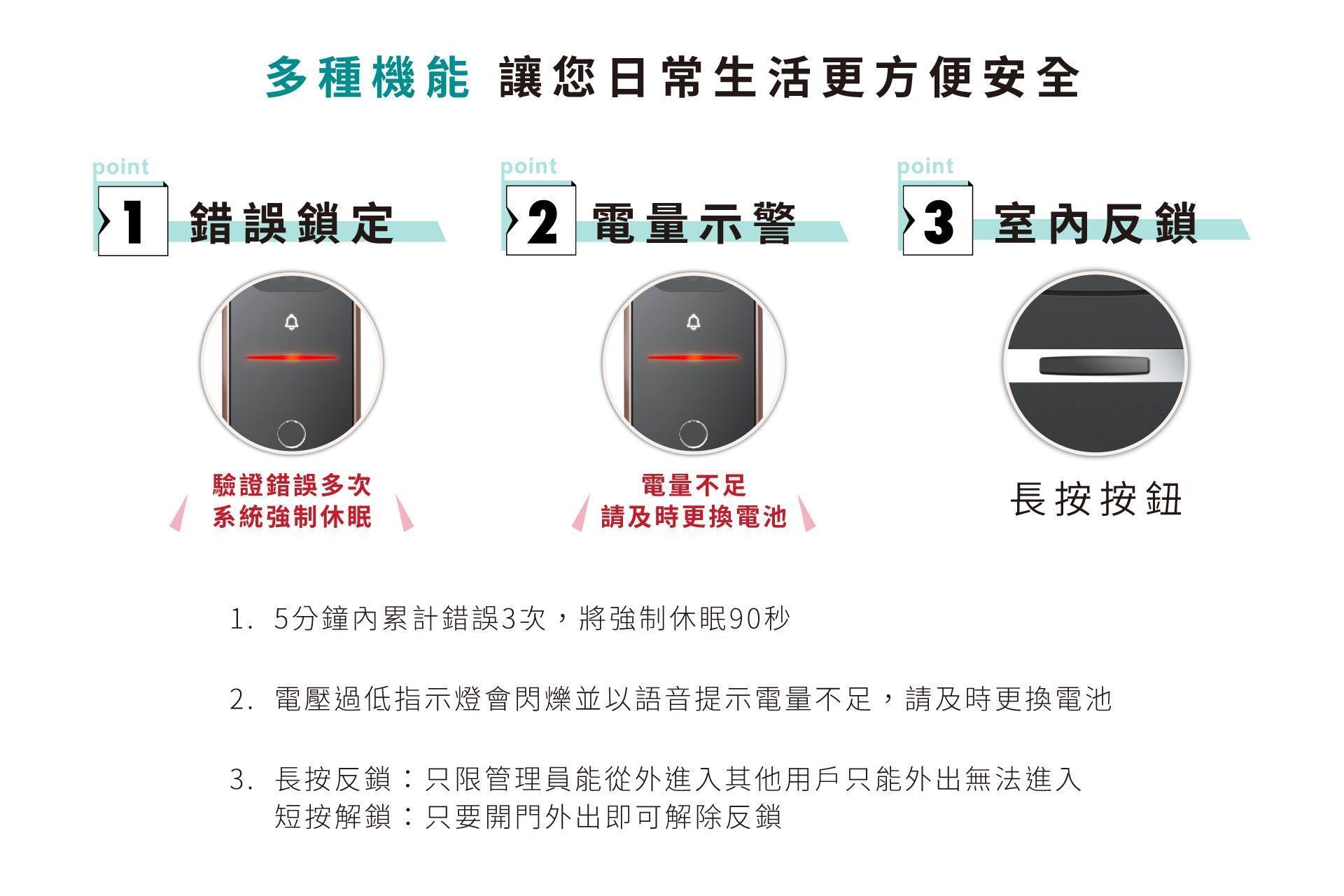 多種機能 讓您日常生活更方便安全

point
1 錯誤鎖定

驗證錯誤多次
系統強制休眠

point
2 電量示警

電量不足
請及時更換電池

point
3 室內反鎖

長按按鈕

1. 5分鐘內累計錯誤3次，將強制休眠90秒

2. 電壓過低指示燈會閃爍並以語音提示電量不足，請及時更換電池

3. 長按反鎖：只限管理員能從外進入其他用戶只能外出無法進入
短按解鎖：只要開門外出即可解除反鎖