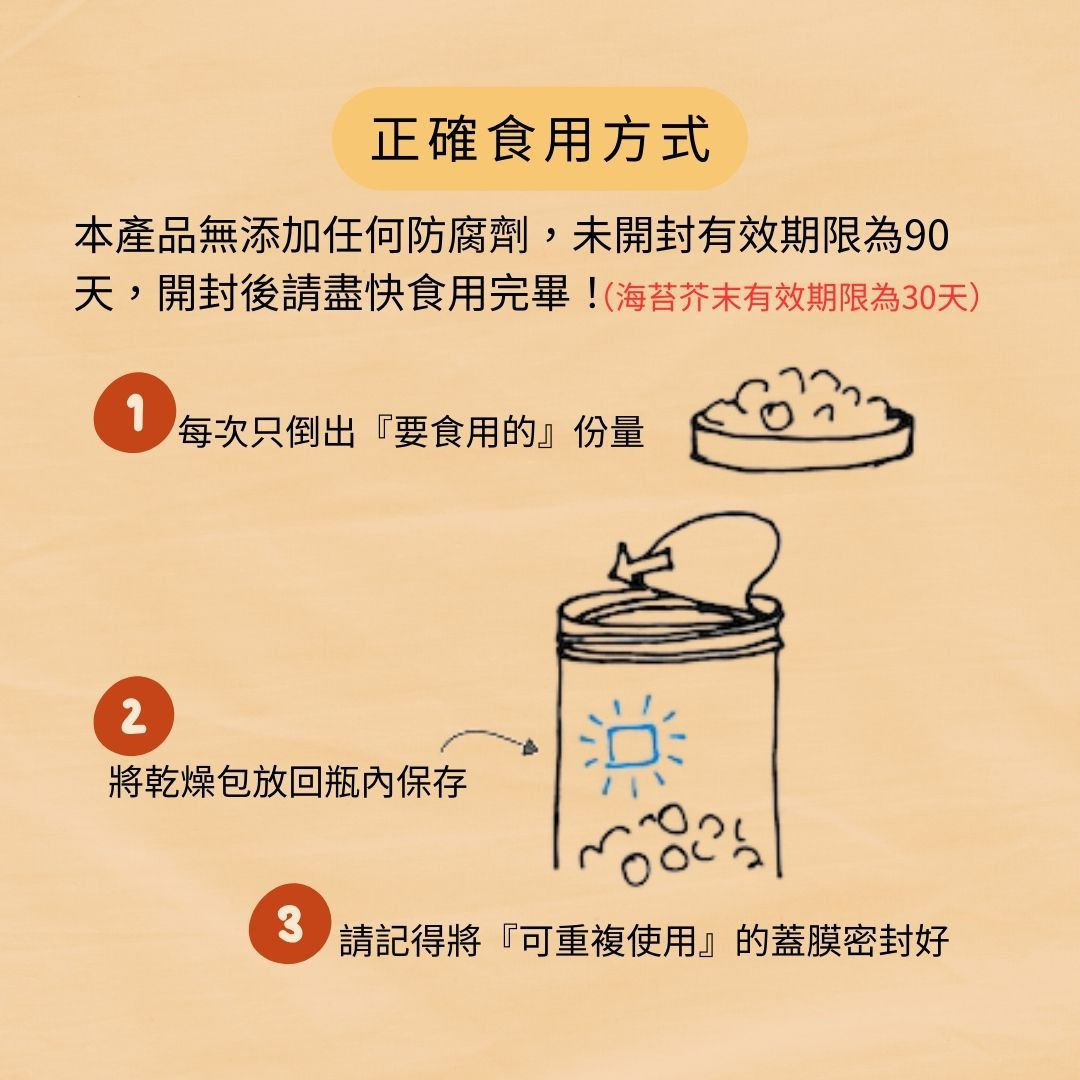 正確食用方式

本產品無添加任何防腐劑，未開封有效期限為90天，開封後請盡快食用完畢！(海苔芥末有效期限為30天)

1 每次只倒出『要食用的』份量

2 將乾燥包放回瓶內保存

3 請記得將『可重複使用』的蓋膜密封好